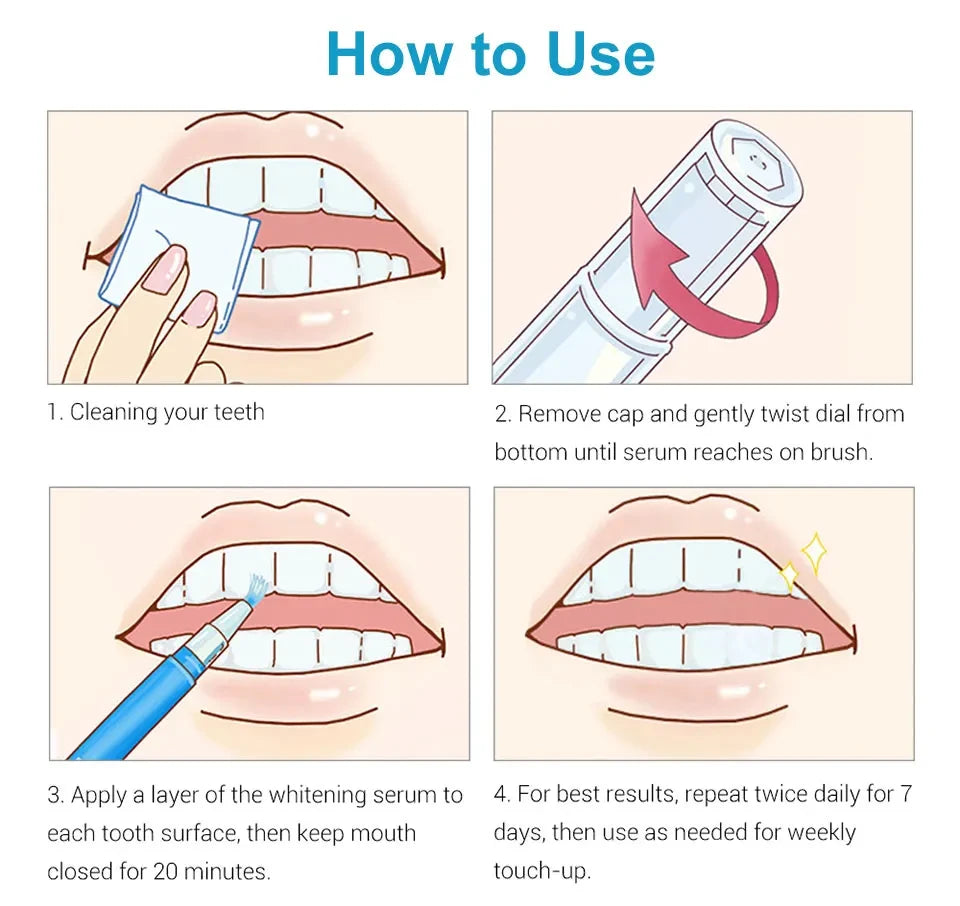 How to Use

1. Cleaning your teeth

2. Remove cap and gently twist dial from bottom until serum reaches on brush.

3. Apply a layer of the whitening serum to each tooth surface, then keep mouth closed for 20 minutes.

4. For best results, repeat twice daily for 7 days, then use as needed for weekly touch-up.